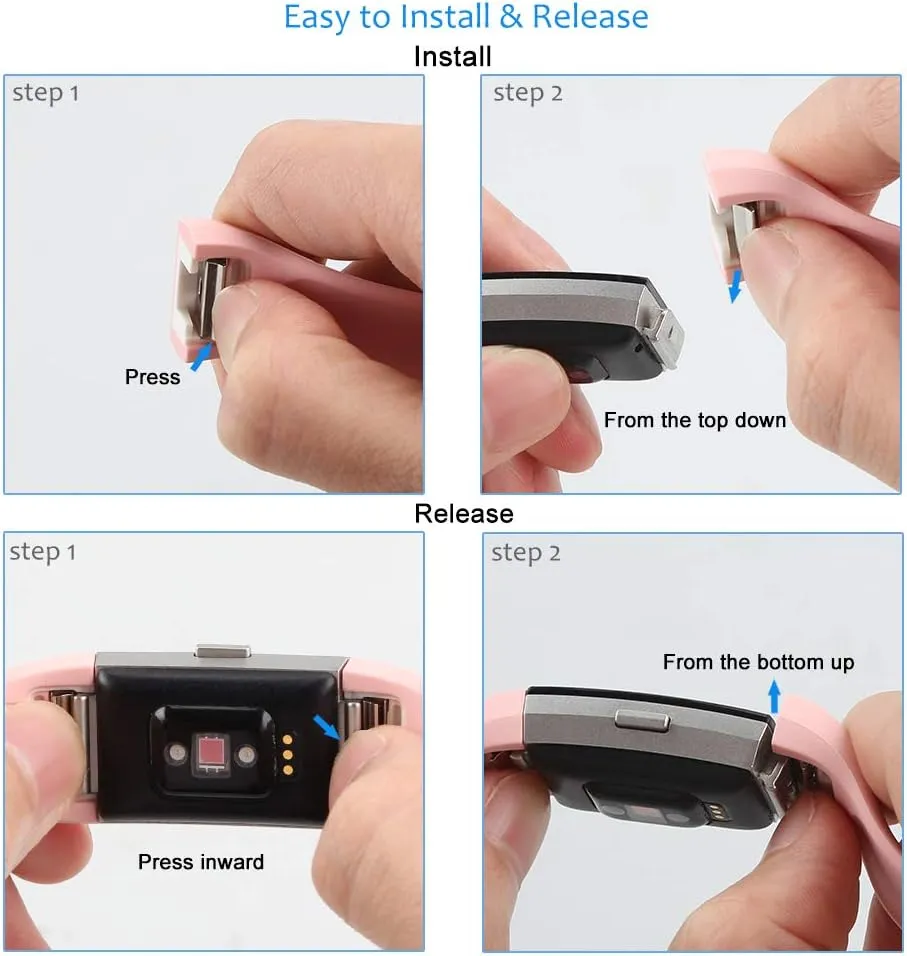 Easy to Install & Release

Install

step 1

Press

step 2

From the top down

Release

step 1

Press inward

step 2

From the bottom up